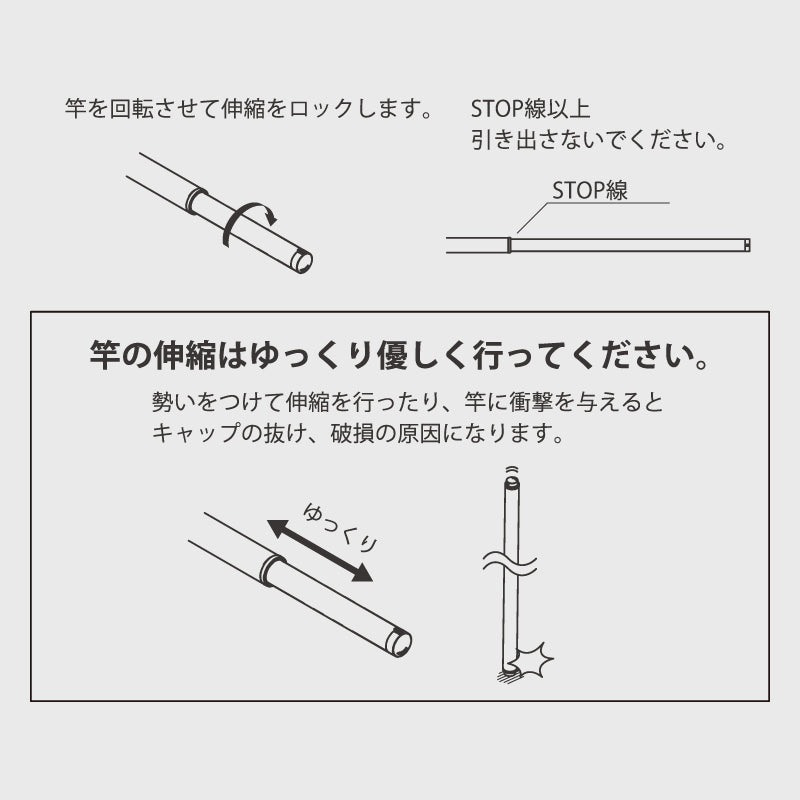 竿を回転させて伸縮をロックします。

STOP線以上
引き出さないでください。

STOP線

竿の伸縮はゆっくり優しく行ってください。

勢いをつけて伸縮を行ったり、竿に衝撃を与えると
キャップの抜け、破損の原因になります。

ゆっくり