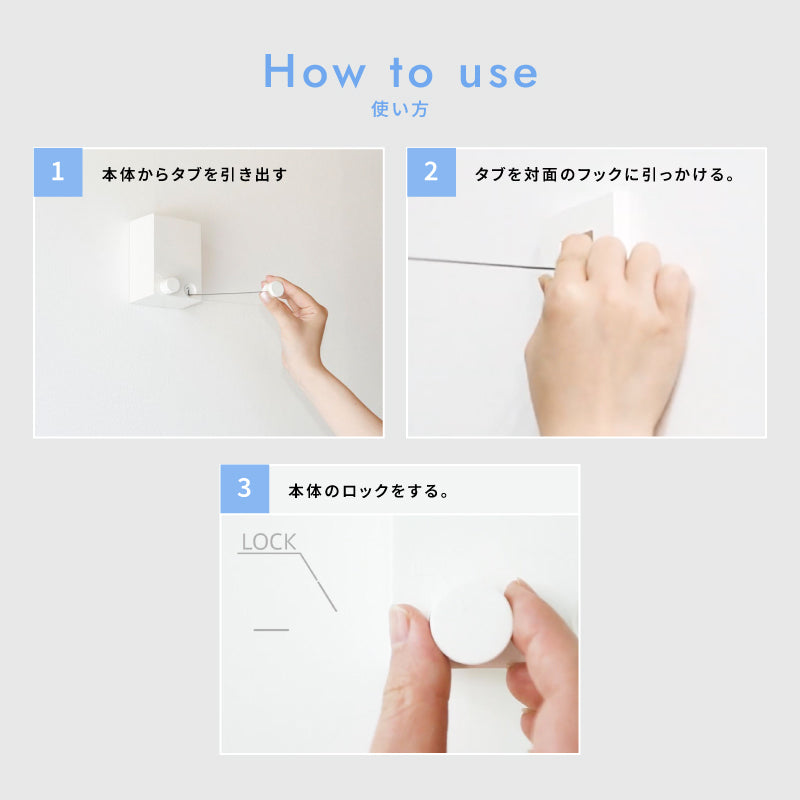 How to use
使い方

1 本体からタブを引き出す

2 タブを対面のフックに引っかける。

3 本体のロックをする。

LOCK