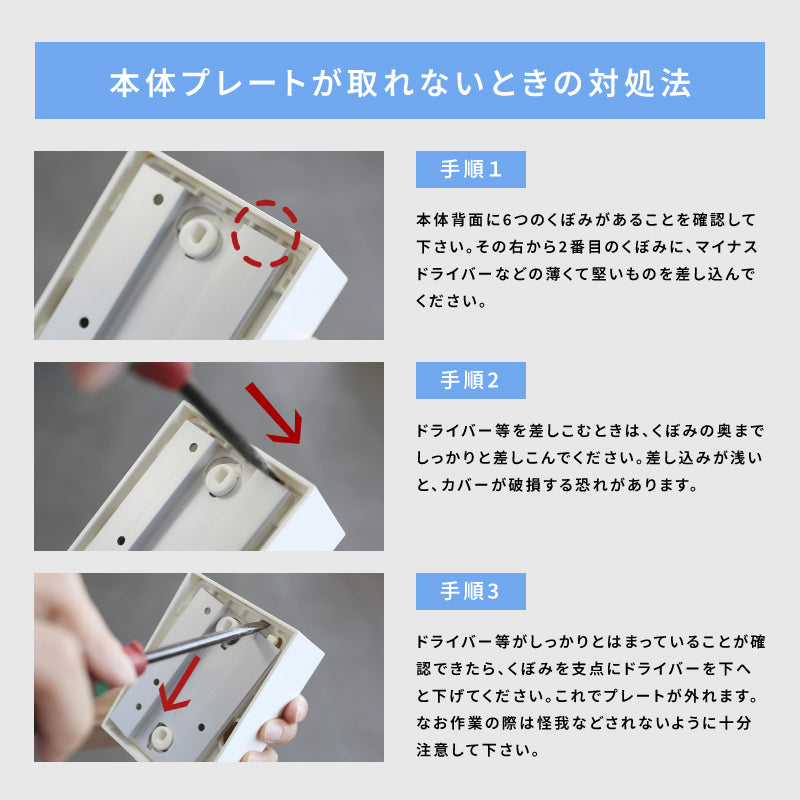 本体プレートが取れないときの対処法

手順1

本体背面に6つのくぼみがあることを確認して下さい。その右から2番目のくぼみに、マイナスドライバーなどの薄くて堅いものを差し込んでください。

手順2

ドライバー等を差しこむときは、くぼみの奥までしっかりと差しこんでください。差し込みが浅いと、カバーが破損する恐れがあります。

手順3

ドライバー等がしっかりとはまっていることが確認できたら、くぼみを支点にドライバーを下へと下げてください。これでプレートが外れます。なお作業の際は怪我などされないように十分注意して下さい。