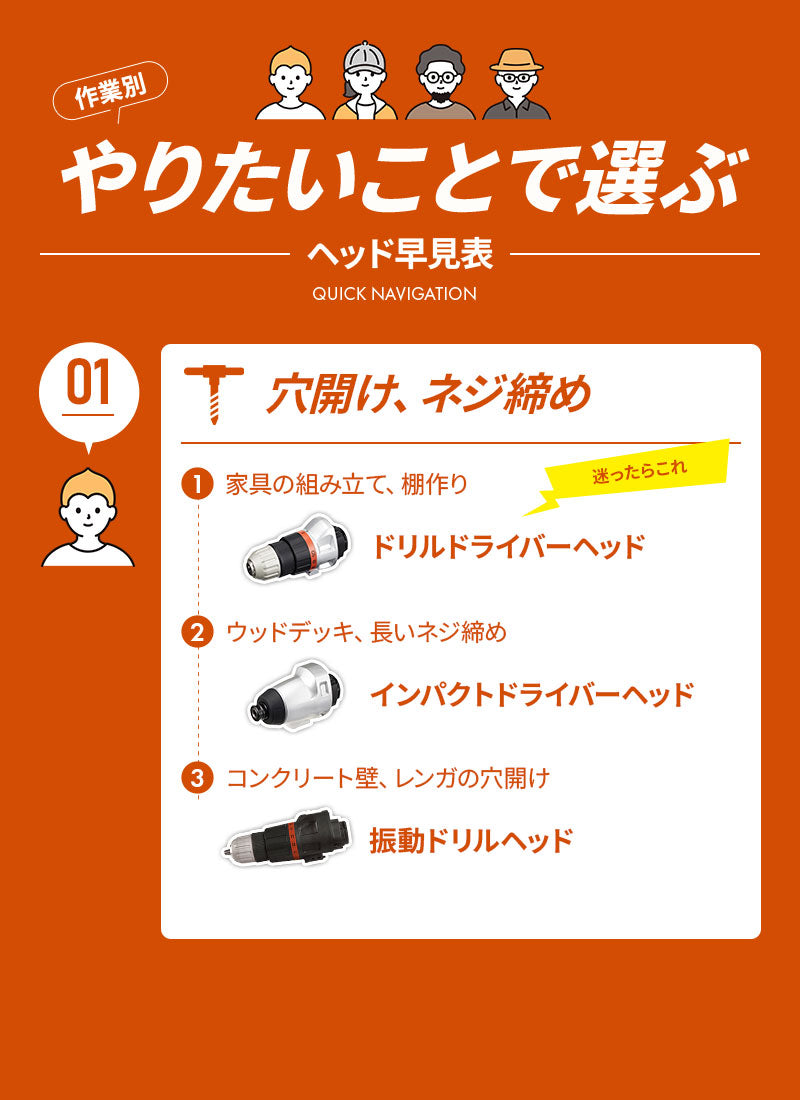 作業別

やりたいことで選ぶ

ヘッド早見表

QUICK NAVIGATION

01

穴開け、ネジ締め

1 家具の組み立て、棚作り

迷ったらこれ

ドリルドライバーヘッド

2 ウッドデッキ、長いネジ締め

インパクトドライバーヘッド

3 コンクリート壁、レンガの穴開け

振動ドリルヘッド