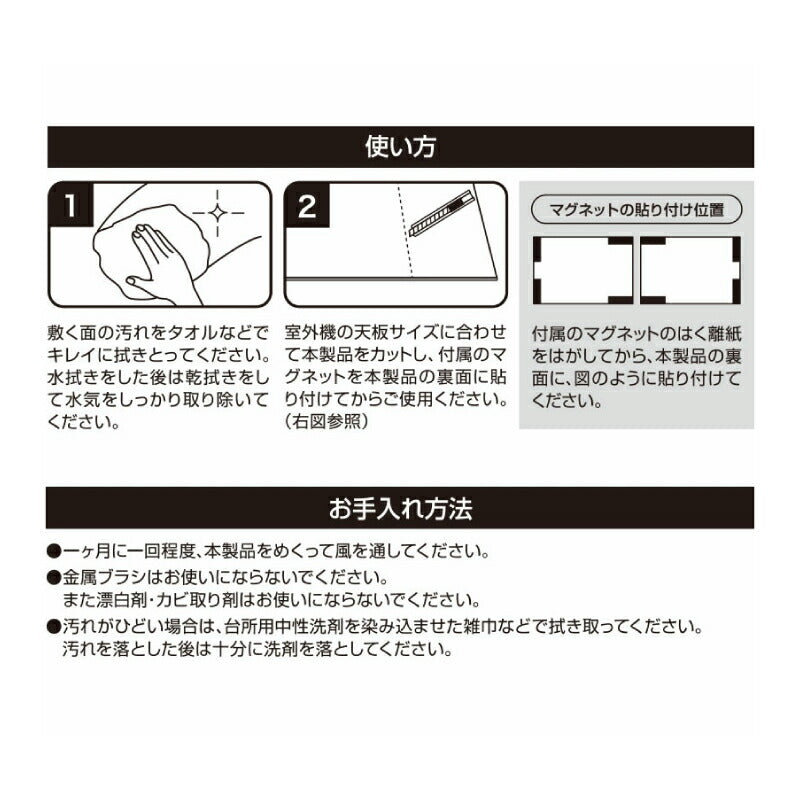 使い方

1

敷く面の汚れをタオルなどでキレイに拭きとってください。水拭きをした後は乾拭きをして水気をしっかり取り除いてください。

2

室外機の天板サイズに合わせて本製品をカットし、付属のマグネットを本製品の裏面に貼り付けてからご使用ください。（右図参照）

マグネットの貼り付け位置

付属のマグネットのはく離紙をはがしてから、本製品の裏面に、図のように貼り付けてください。

お手入れ方法

●一ヶ月に一回程度、本製品をめくって風を通してください。
●金属ブラシはお使いにならないでください。
また漂白剤・カビ取り剤はお使いにならないでください。
●汚れがひどい場合は、台所用中性洗剤を染み込ませた雑巾などで拭き取ってください。
汚れを落とした後は十分に洗剤を落としてください。