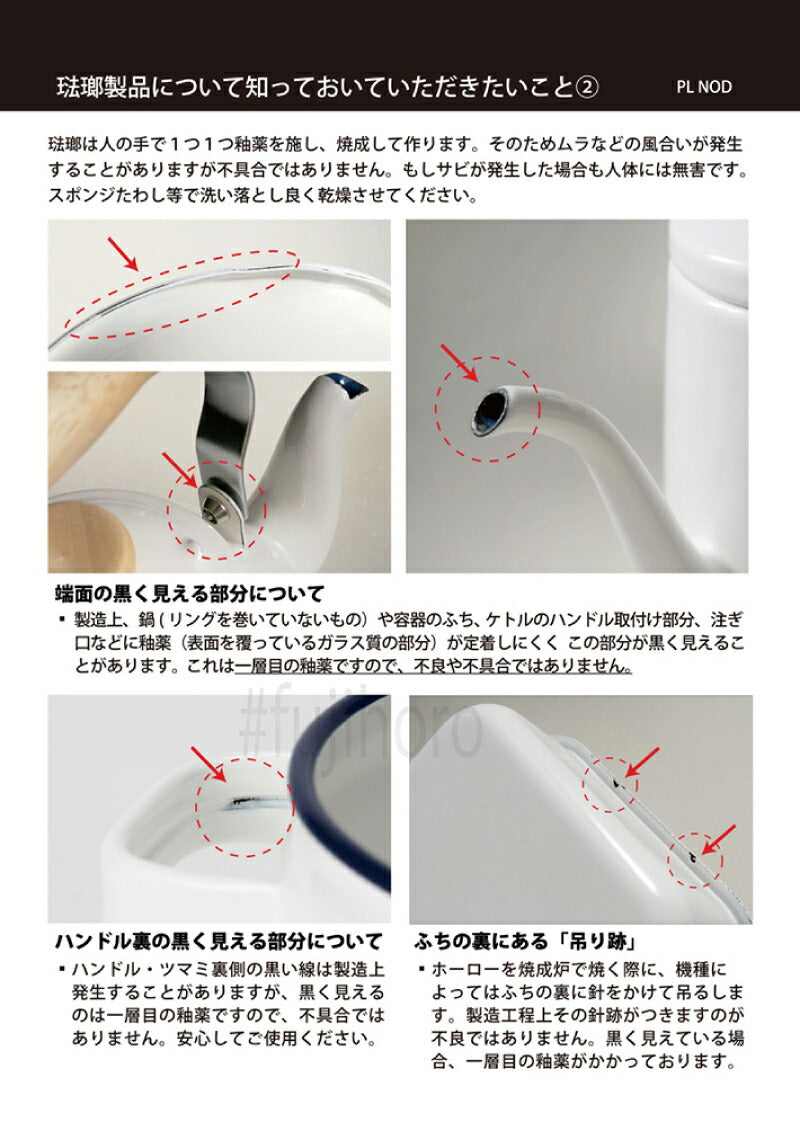 琺瑯製品について知っておいていただきたいこと②

PL NOD

琺瑯は人の手で１つ１つ釉薬を施し、焼成して作ります。そのためムラなどの風合いが発生することがありますが不具合ではありません。もしサビが発生した場合も人体には無害です。スポンジたわし等で洗い落とし良く乾燥させてください。

端面の黒く見える部分について

▪ 製造上、鍋 ( リングを巻いていないもの）や容器のふち、ケトルのハンドル取付け部分、注ぎ口などに釉薬（表面を覆っているガラス質の部分）が定着しにくく この部分が黒く見えることがあります。これは一層目の釉薬ですので、不良や不具合ではありません。

#fujihoro

ハンドル裏の黒く見える部分について

▪ ハンドル・ツマミ裏側の黒い線は製造上発生することがありますが、黒く見えるのは一層目の釉薬ですので、不具合ではありません。安心してご使用ください。

ふちの裏にある「吊り跡」

▪ ホーローを焼成炉で焼く際に、機種によってはふちの裏に針をかけて吊るします。製造工程上その針跡がつきますのが不良ではありません。黒く見えている場合、一層目の釉薬がかかっております。