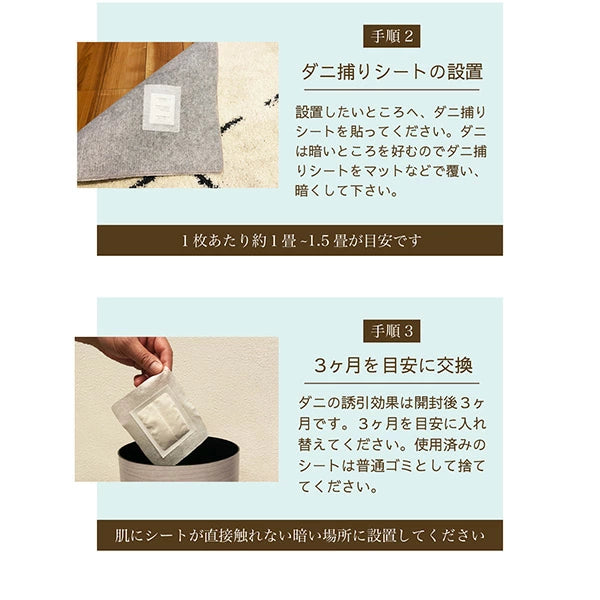 手順２

ダニ捕りシートの設置

設置したいところへ、ダニ捕りシートを貼ってください。ダニは暗いところを好むのでダニ捕りシートをマットなどで覆い、暗くして下さい。

１枚あたり約１畳 ~1.5 畳が目安です

手順３

３ヶ月を目安に交換

ダニの誘引効果は開封後３ヶ月です。３ヶ月を目安に入れ替えてください。使用済みのシートは普通ゴミとして捨ててください。

肌にシートが直接触れない暗い場所に設置してください