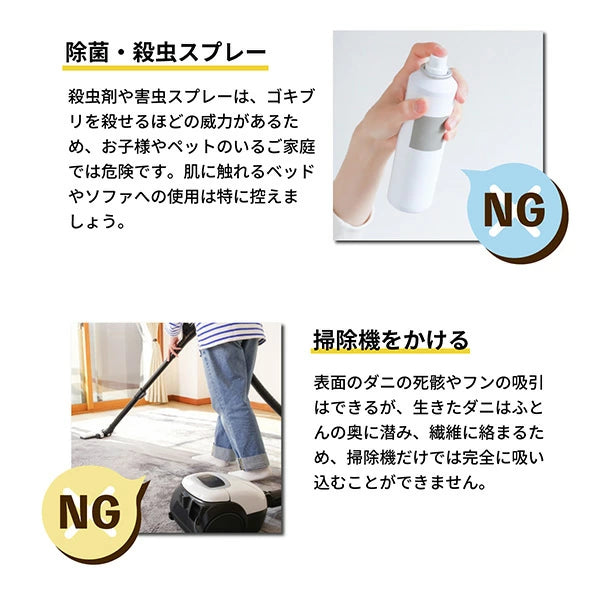 除菌・殺虫スプレー

殺虫剤や害虫スプレーは、ゴキブリを殺せるほどの威力があるため、お子様やペットのいるご家庭では危険です。肌に触れるベッドやソファへの使用は特に控えましょう。

NG

掃除機をかける

表面のダニの死骸やフンの吸引はできるが、生きたダニはふとんの奥に潜み、繊維に絡まるため、掃除機だけでは完全に吸い込むことができません。

NG