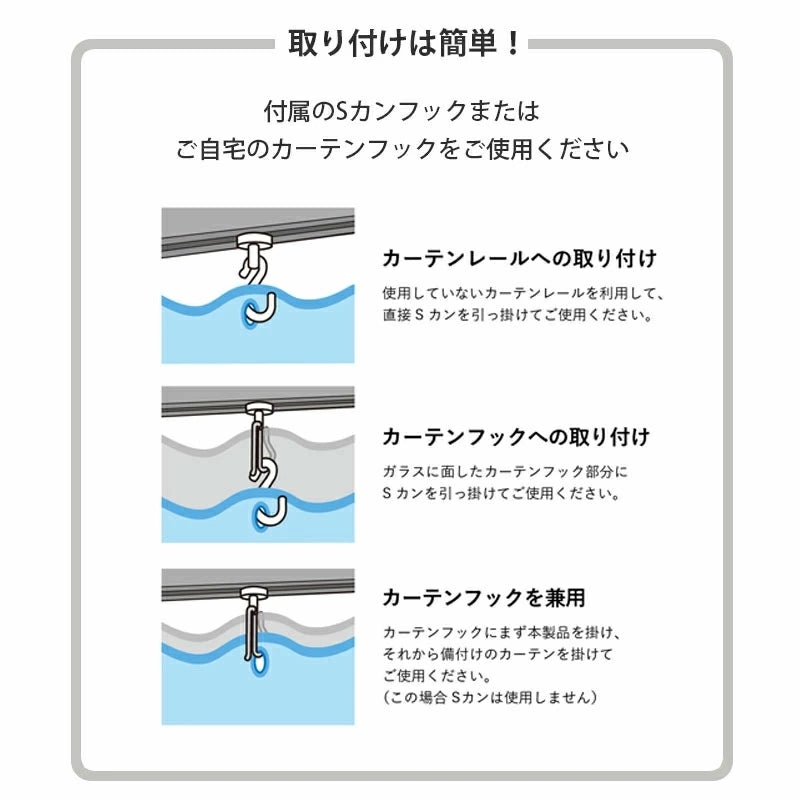 取り付けは簡単！

付属のSカンフックまたは
ご自宅のカーテンフックをご使用ください

カーテンレールへの取り付け

使用していないカーテンレールを利用して、直接 S カンを引っ掛けてご使用ください。

カーテンフックへの取り付け

ガラスに面したカーテンフック部分に S カンを引っ掛けてご使用ください。

カーテンフックを兼用

カーテンフックにまず本製品を掛け、それから備付けのカーテンを掛けてご使用ください。
（この場合 Sカンは使用しません）