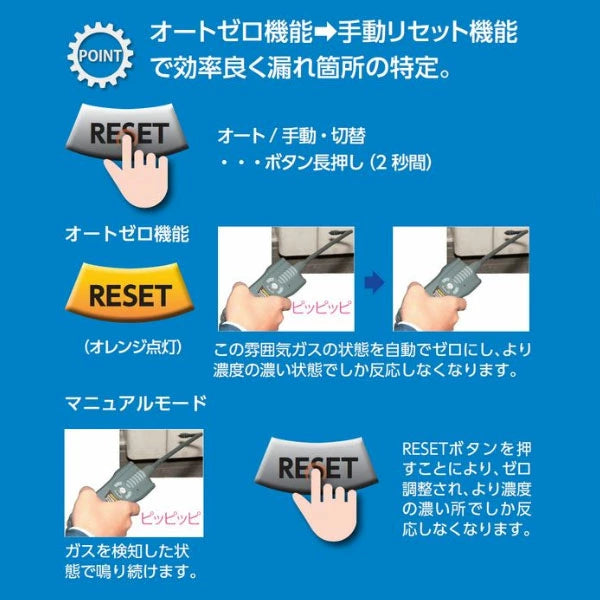 POINT

オートゼロ機能➡手動リセット機能で効率良く漏れ箇所の特定。

RESET

オート / 手動・切替
・・・ボタン長押し (2 秒間)

オートゼロ機能

RESET

(オレンジ点灯)

ピッピッピ

この雰囲気ガスの状態を自動でゼロにし、より濃度の濃い状態でしか反応しなくなります。

マニュアルモード

ピッピッピ

ガスを検知した状態で鳴り続けます。

RESET

RESETボタンを押すことにより、ゼロ調整され、より濃度の濃い所でしか反応しなくなります。