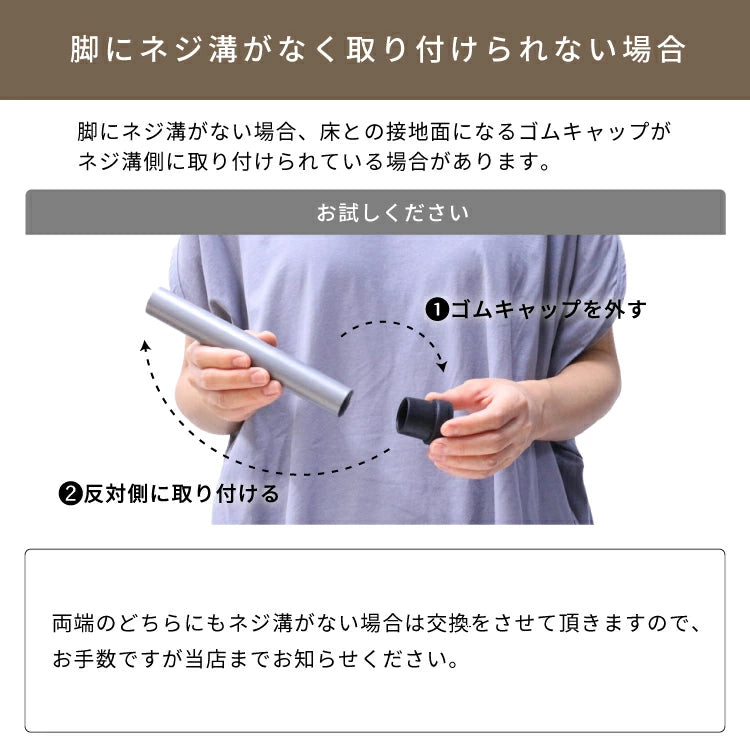 脚にネジ溝がなく取り付けられない場合

脚にネジ溝がない場合、床との接地面になるゴムキャップがネジ溝側に取り付けられている場合があります。

お試しください

❶ゴムキャップを外す

❷反対側に取り付ける

両端のどちらにもネジ溝がない場合は交換をさせて頂きますので、お手数ですが当店までお知らせください。